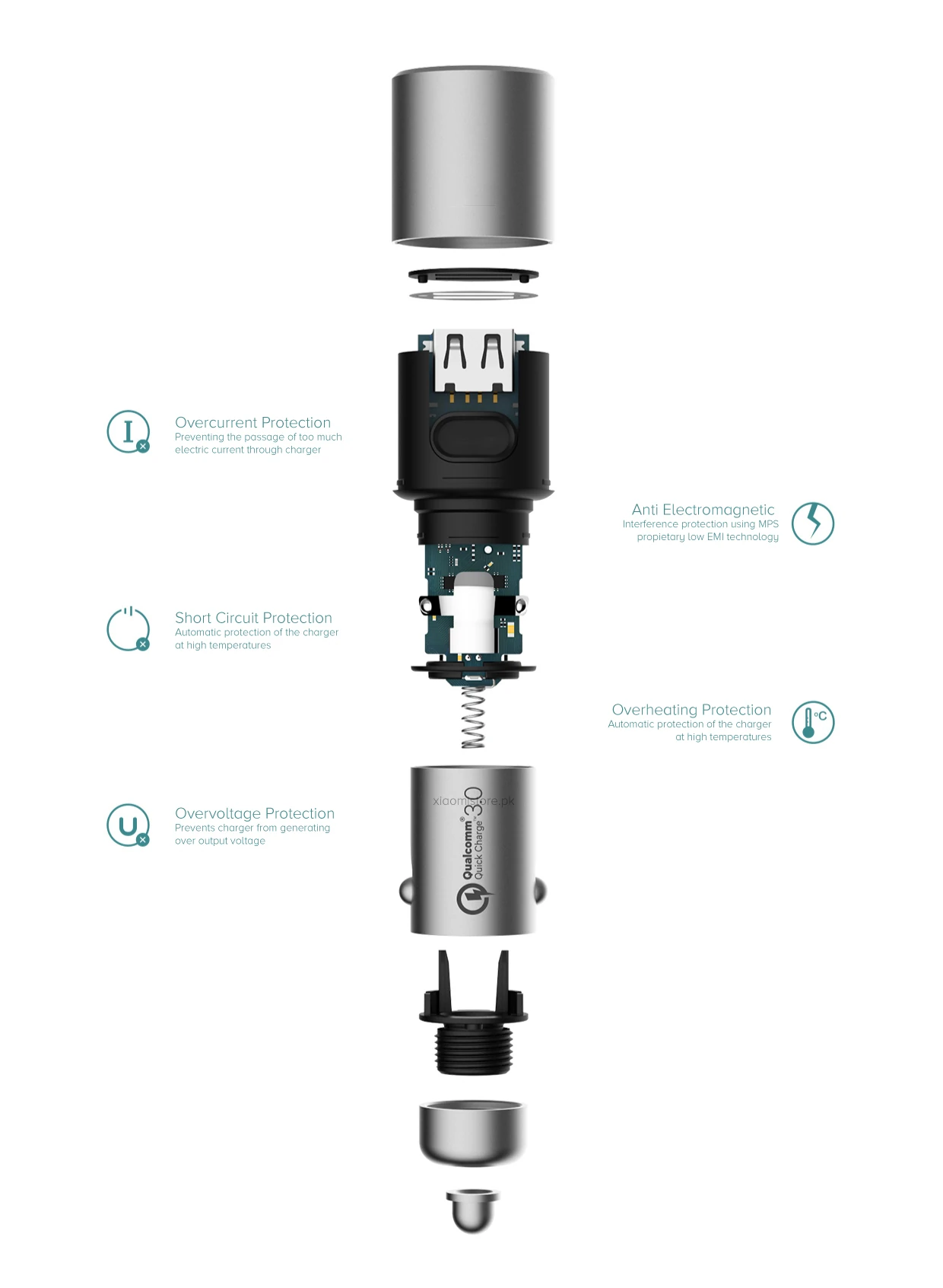 I

Overcurrent Protection
Preventing the passage of too much electric current through charger

Anti Electromagnetic
Interference protection using MPS propietary low EMI technology

Short Circuit Protection
Automatic protection of the charger at high temperatures

Overheating Protection
Automatic protection of the charger at high temperatures

°C

U

Overvoltage Protection
Prevents charger from generating over output voltage

xiaomistore.pk

Qualcomm®
Quick Charge™ 3.0